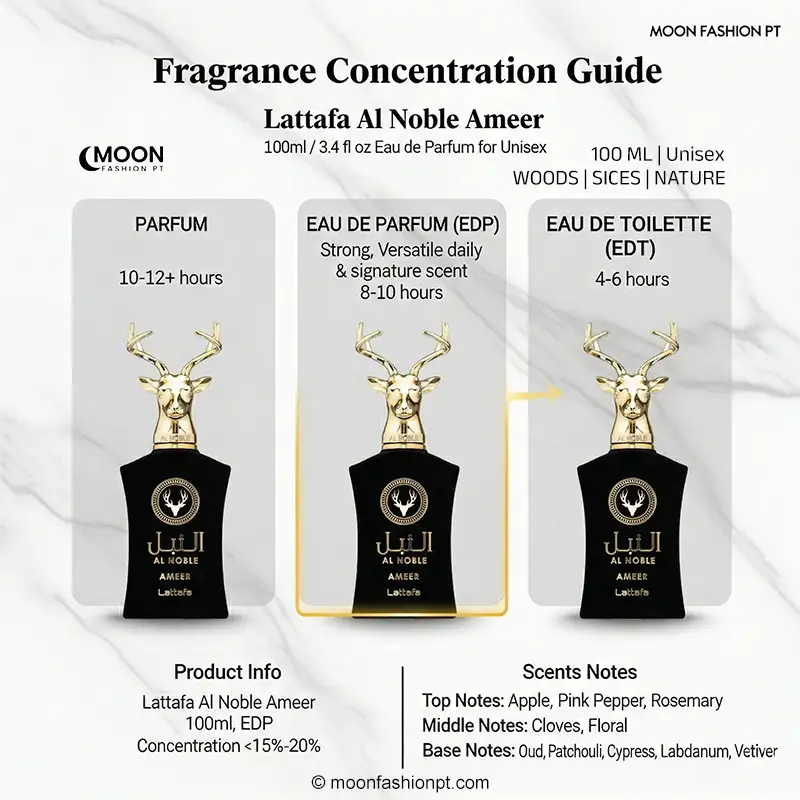 MOON FASHION PT

Fragrance Concentration Guide

Lattafa Al Noble Ameer

100ml / 3.4 fl oz Eau de Parfum for Unisex

MOON
FASHION PT

100 ML | Unisex
WOODS | SICES | NATURE

PARFUM
10-12+ hours

النبل
AL NOBLE
AMEER
Lattafa

EAU DE PARFUM (EDP)
Strong, Versatile daily & signature scent
8-10 hours

النبل
AL NOBLE
AMEER
Lattafa

EAU DE TOILETTE (EDT)
4-6 hours

النبل
AL NOBLE
AMEER
Lattafa

Product Info
Lattafa Al Noble Ameer
100ml, EDP
Concentration <15%-20%

Scents Notes
Top Notes: Apple, Pink Pepper, Rosemary
Middle Notes: Cloves, Floral
Base Notes: Oud, Patchouli, Cypress, Labdanum, Vetiver

© moonfashionpt.com